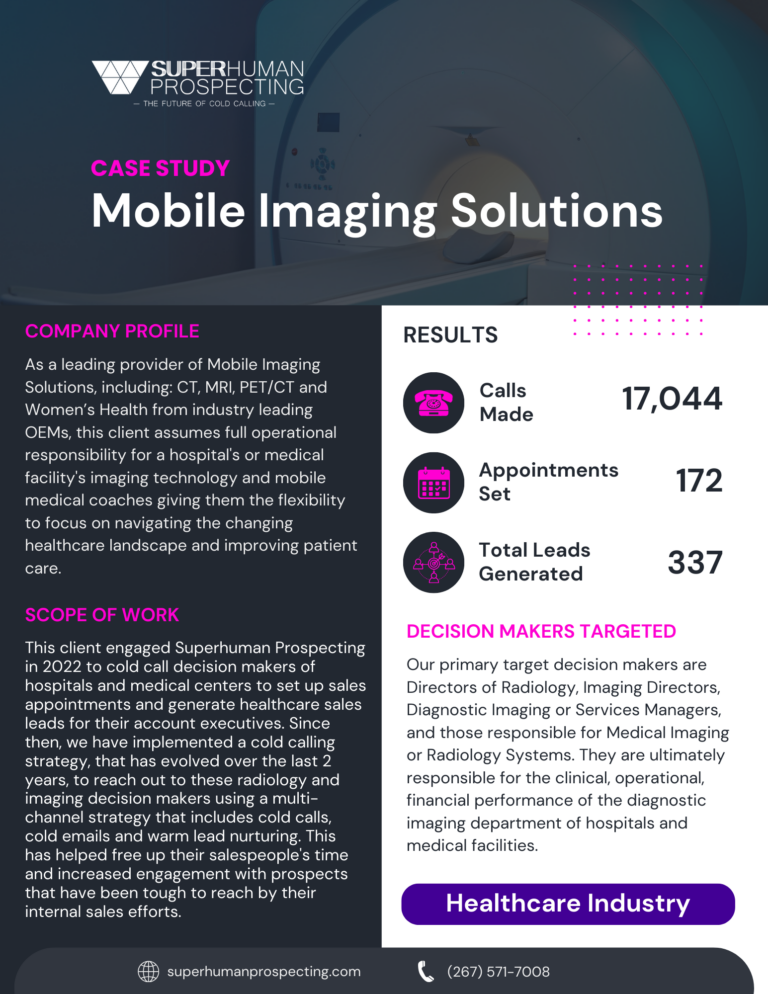 SUPERHUMAN PROSPECTING
— THE FUTURE OF COLD CALLING —

CASE STUDY
Mobile Imaging Solutions

COMPANY PROFILE

As a leading provider of Mobile Imaging Solutions, including: CT, MRI, PET/CT and Women's Health from industry leading OEMs, this client assumes full operational responsibility for a hospital's or medical facility's imaging technology and mobile medical coaches giving them the flexibility to focus on navigating the changing healthcare landscape and improving patient care.

SCOPE OF WORK

This client engaged Superhuman Prospecting in 2022 to cold call decision makers of hospitals and medical centers to set up sales appointments and generate healthcare sales leads for their account executives. Since then, we have implemented a cold calling strategy, that has evolved over the last 2 years, to reach out to these radiology and imaging decision makers using a multi-channel strategy that includes cold calls, cold emails and warm lead nurturing. This has helped free up their salespeople's time and increased engagement with prospects that have been tough to reach by their internal sales efforts.

RESULTS

Calls Made 17,044

Appointments Set 172

Total Leads Generated 337

DECISION MAKERS TARGETED

Our primary target decision makers are Directors of Radiology, Imaging Directors, Diagnostic Imaging or Services Managers, and those responsible for Medical Imaging or Radiology Systems. They are ultimately responsible for the clinical, operational, financial performance of the diagnostic imaging department of hospitals and medical facilities.

Healthcare Industry

superhumanprospecting.com
(267) 571-7008